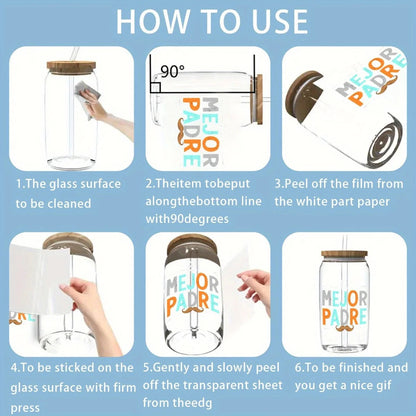 HOW TO USE

90°

MEJOR PADRE

MEJOR PADRE

1.The glass surface to be cleaned

2.Theitem tobeput alongthebottom line with90degrees

3.Peel off the film from the white part paper

MEJOR PADRE

MEJOR PADRE

4.To be sticked on the glass surface with firm press

5.Gently and slowly peel off the transparent sheet from theedg

6.To be finished and you get a nice gif