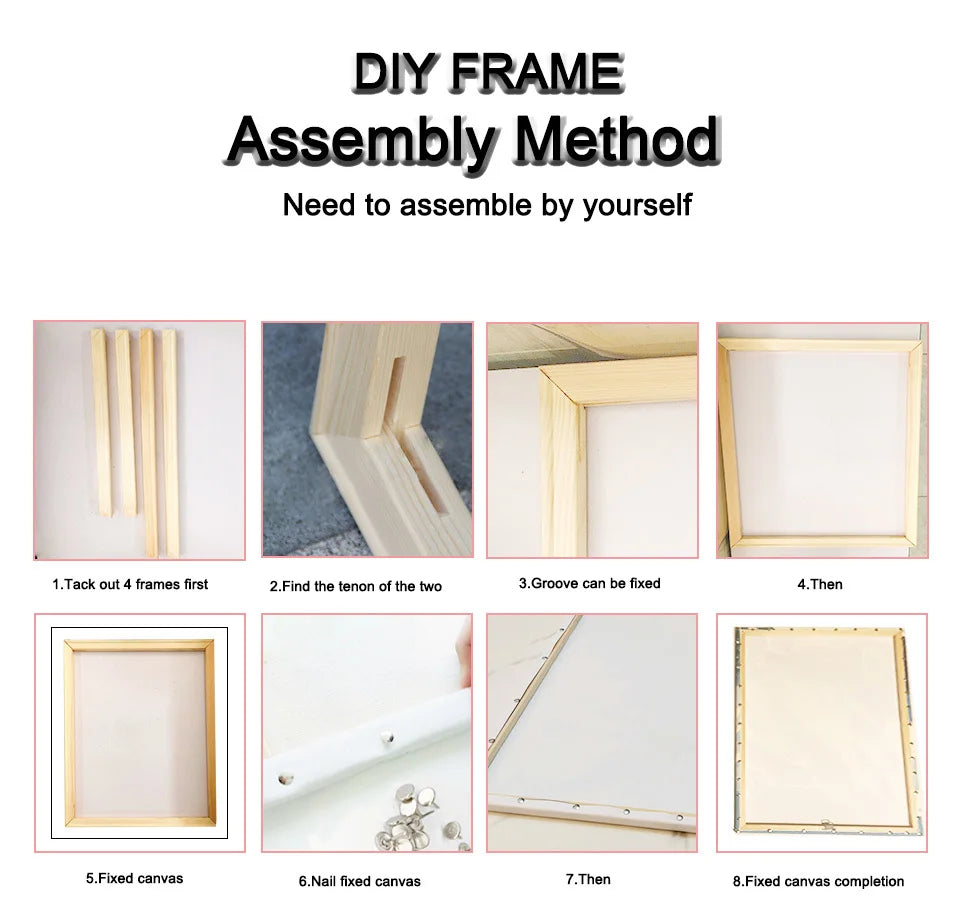 DIY FRAME
Assembly Method
Need to assemble by yourself

1.Tack out 4 frames first

2.Find the tenon of the two

3.Groove can be fixed

4.Then

5.Fixed canvas

6.Nail fixed canvas

7.Then

8.Fixed canvas completion