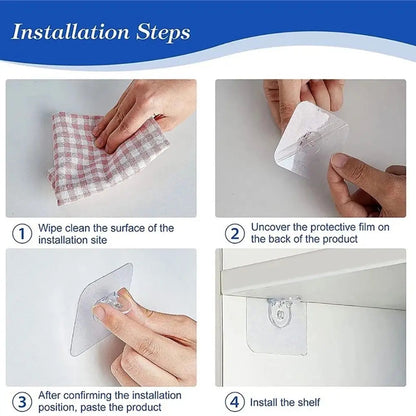 Installation Steps

1 Wipe clean the surface of the installation site

2 Uncover the protective film on the back of the product

3 After confirming the installation position, paste the product

4 Install the shelf