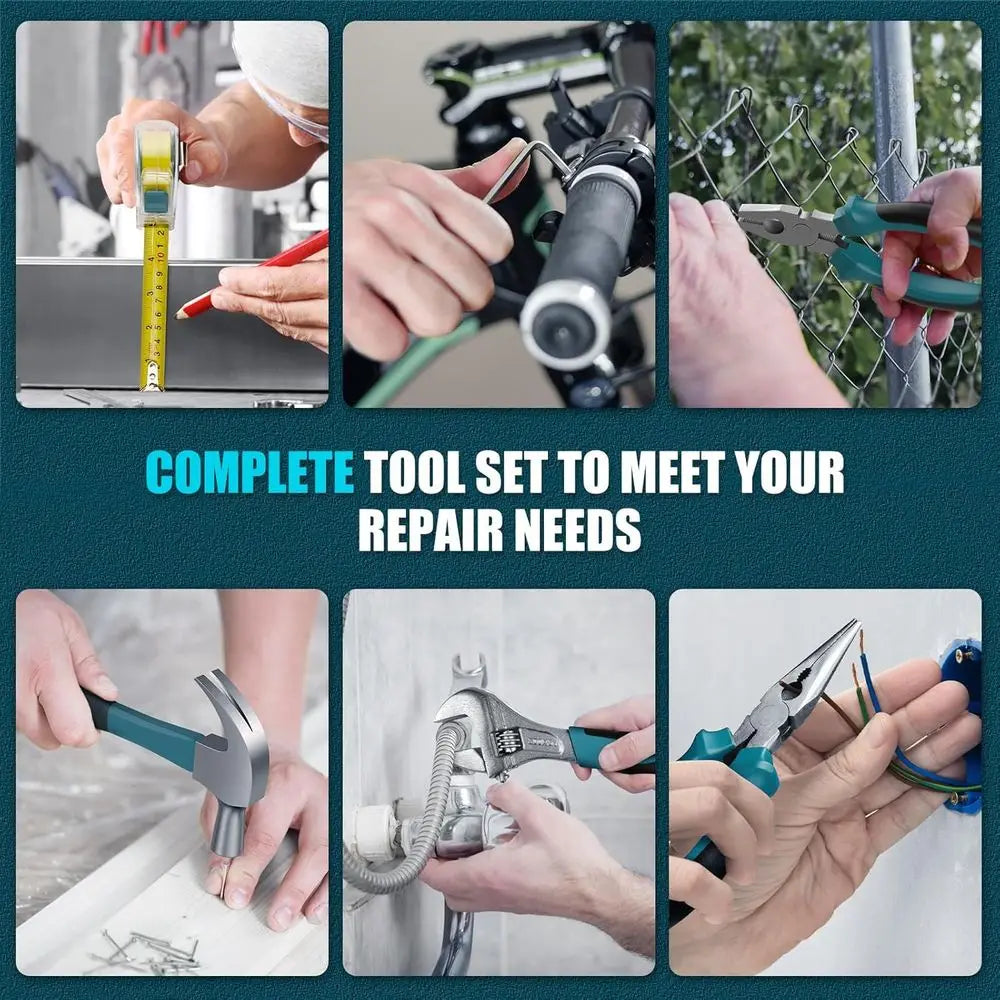 COMPLETE TOOL SET TO MEET YOUR REPAIR NEEDS