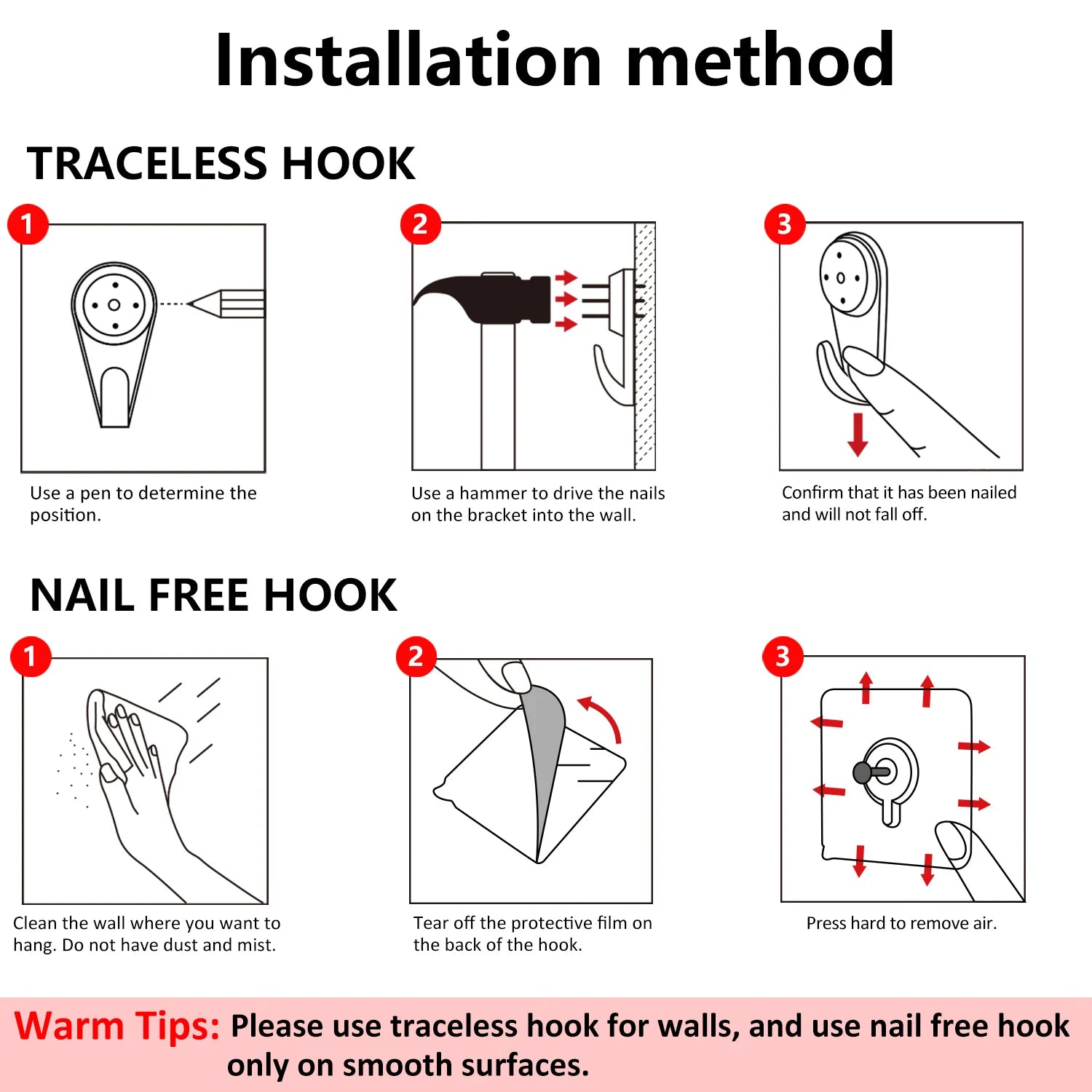 Installation method

TRACELESS HOOK

1

Use a pen to determine the position.

2

Use a hammer to drive the nails on the bracket into the wall.

3

Confirm that it has been nailed and will not fall off.

NAIL FREE HOOK

1

Clean the wall where you want to hang. Do not have dust and mist.

2

Tear off the protective film on the back of the hook.

3

Press hard to remove air.

Warm Tips: Please use traceless hook for walls, and use nail free hook only on smooth surfaces.