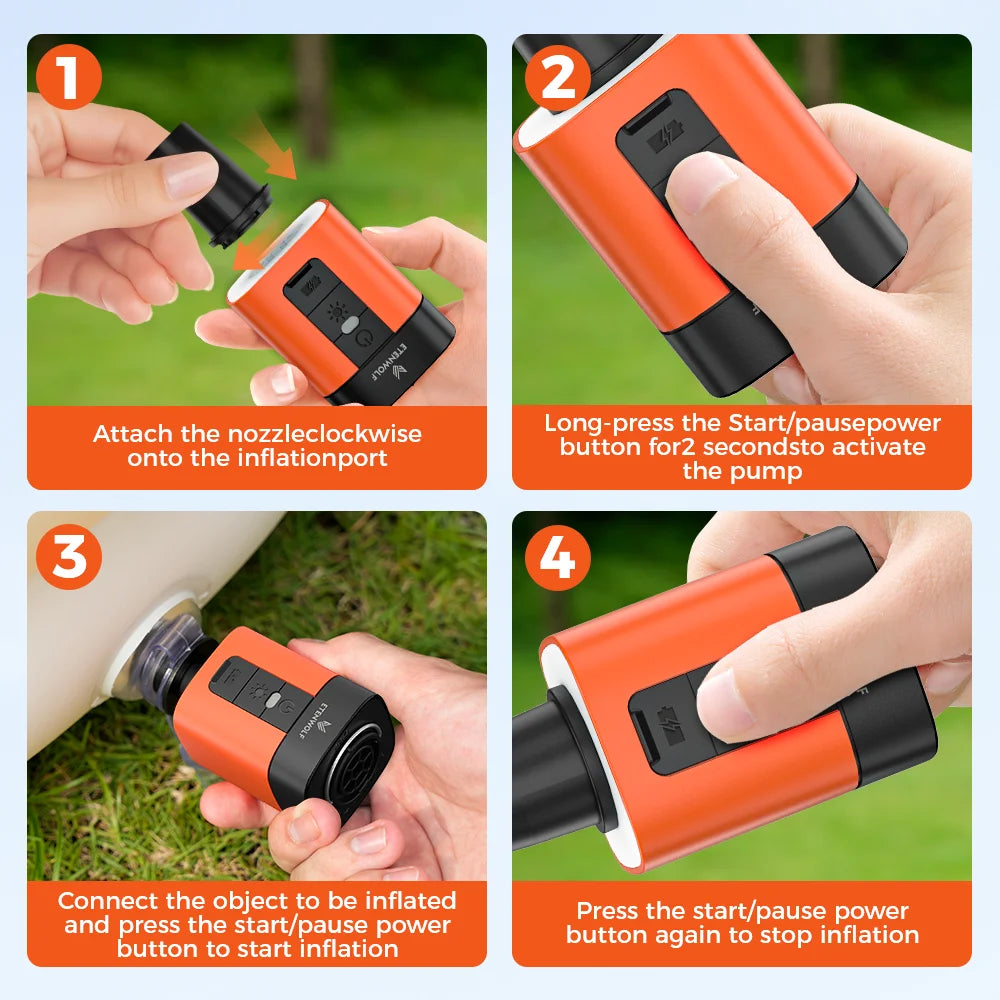 1

ETENWOLF

Attach the nozzleclockwise onto the inflationport

2

Long-press the Start/pausepower button for2 secondsto activate the pump

3

ETENWOLF

Connect the object to be inflated and press the start/pause power button to start inflation

4

Press the start/pause power button again to stop inflation