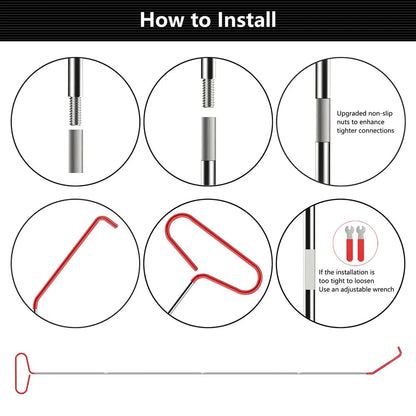 How to Install

Upgraded non-slip nuts to enhance tighter connections

If the installation is too tight to loosen Use an adjustable wrench