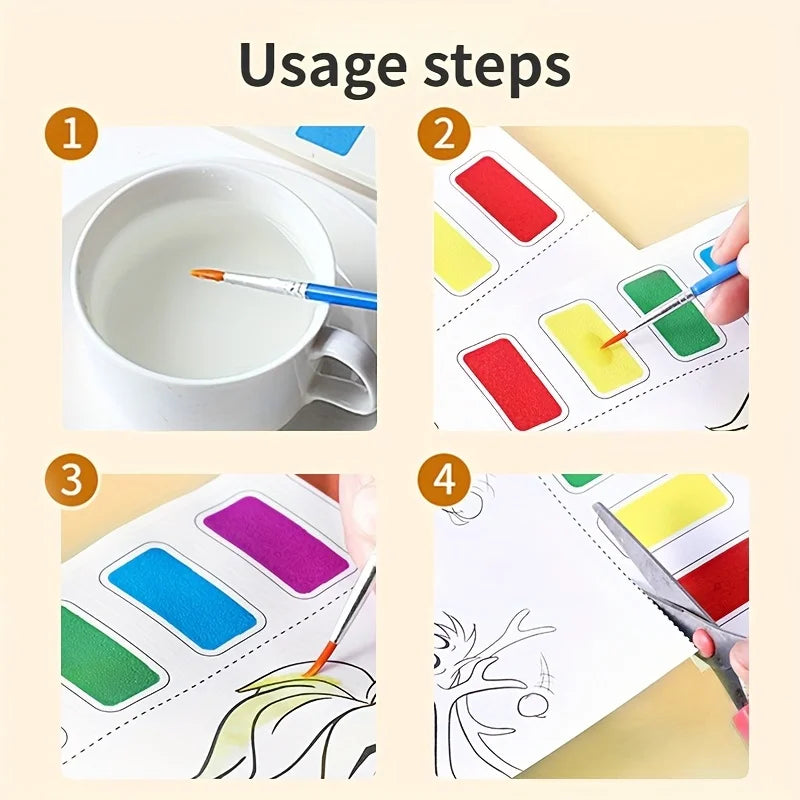 Usage steps

1

2

3

4