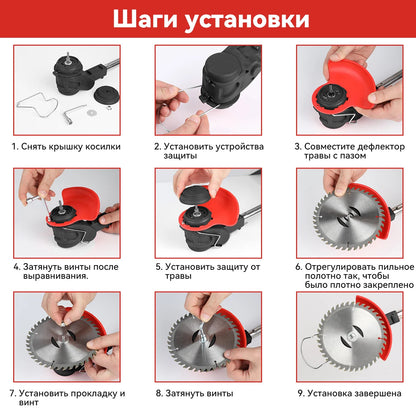 Шаги установки

1. Снять крышку косилки

2. Установить устройства защиты

3. Совместите дефлектор травы с пазом

4. Затянуть винты после выравнивания.

5. Установить защиту от травы

6. Отрегулировать пильное полотно так, чтобы было плотно закреплено

7. Установить прокладку и винт

8. Затянуть винты

9. Установка завершена