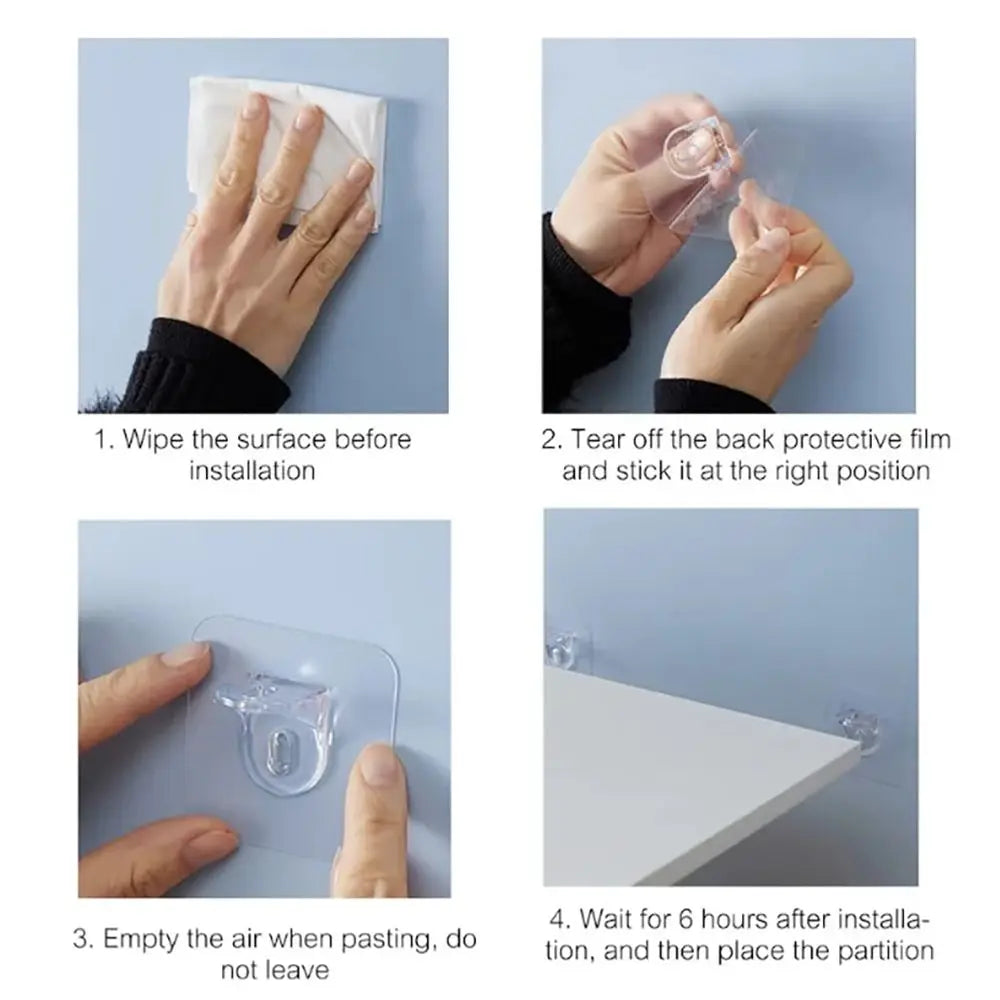 1. Wipe the surface before installation

2. Tear off the back protective film and stick it at the right position

3. Empty the air when pasting, do not leave

4. Wait for 6 hours after installation, and then place the partition