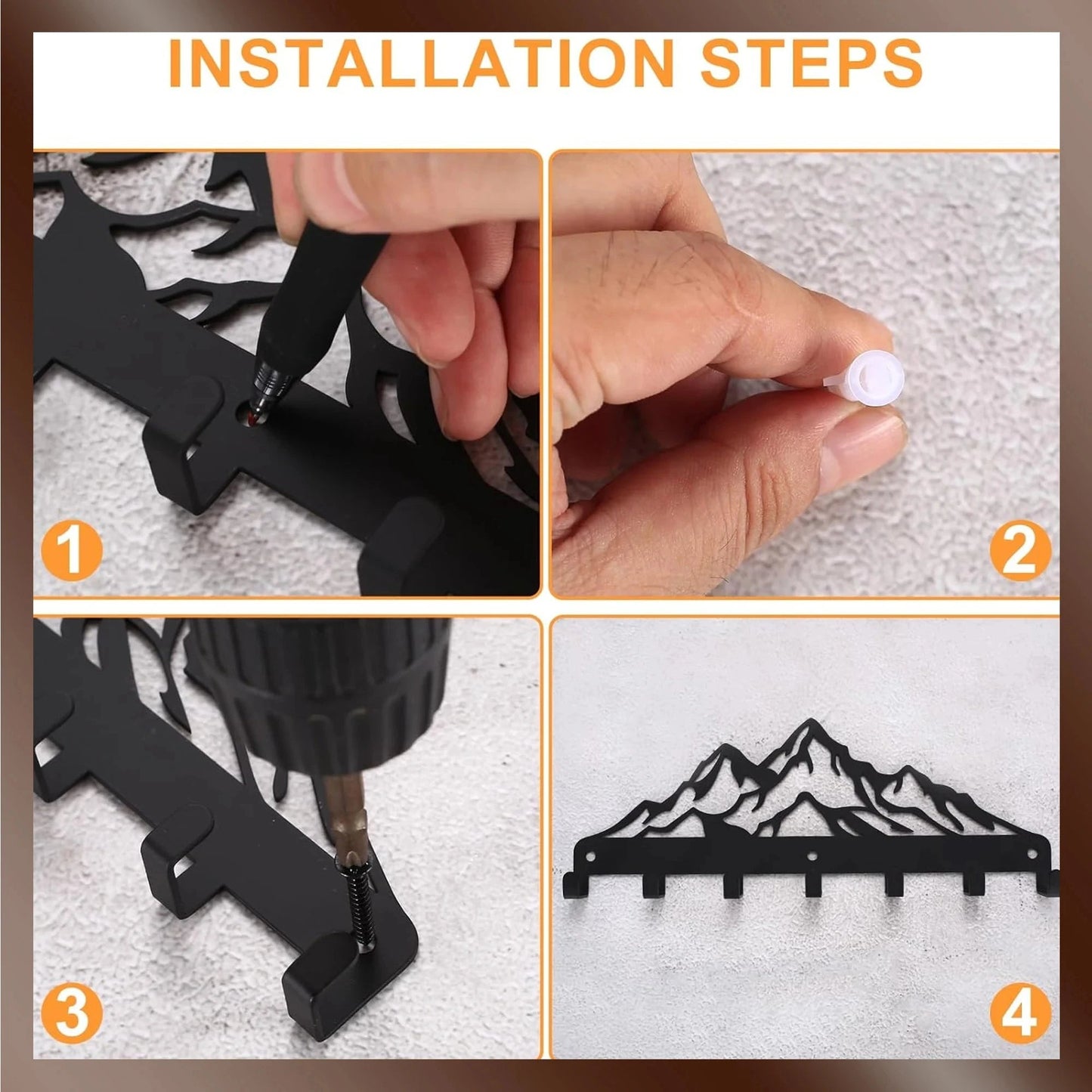 INSTALLATION STEPS

1

2

3

4